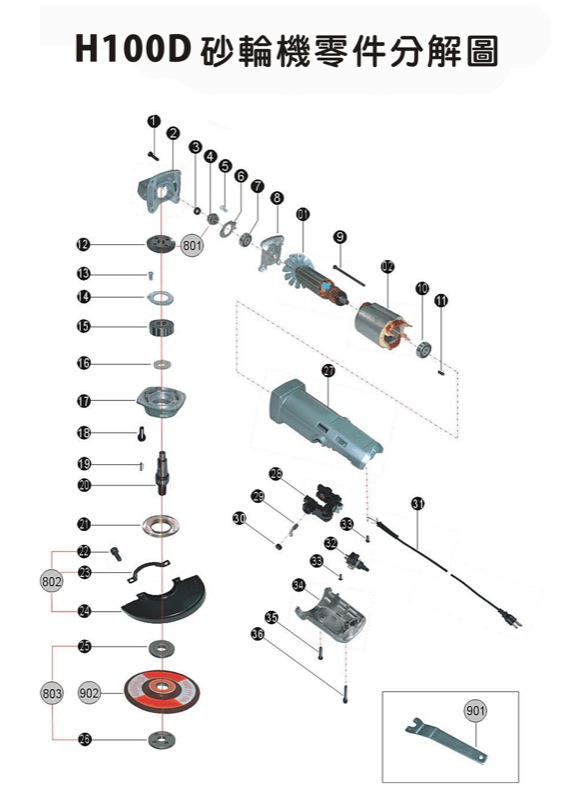 H100D 砂輪機零件分解圖

1
2
3
4
5
6
7
8
01
9
02
10
11
12
801
13
14
15
16
17
18
19
20
21
22
23
802
24
25
803
902
26
27
28
29
30
31
32
33
33
34
35
36
901